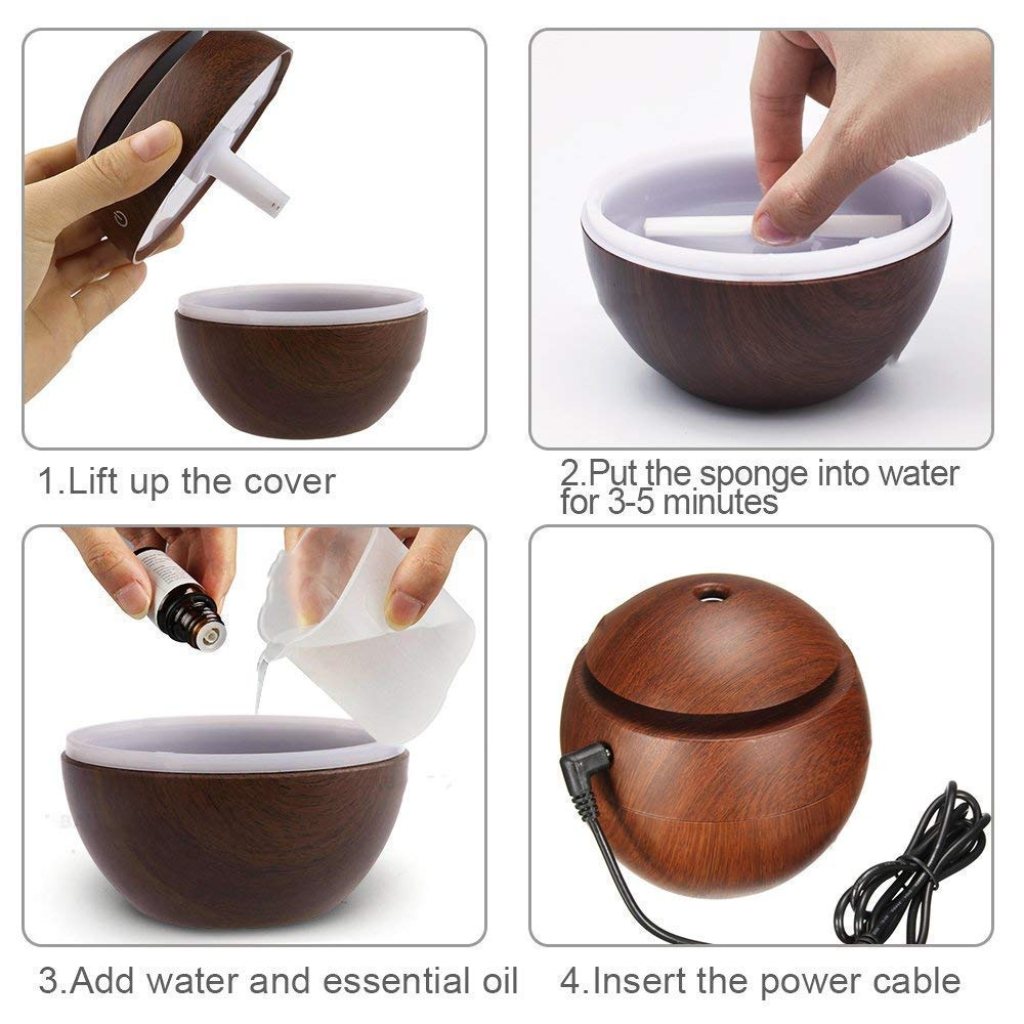 1.Lift up the cover

2.Put the sponge into water for 3-5 minutes

3.Add water and essential oil

4.Insert the power cable